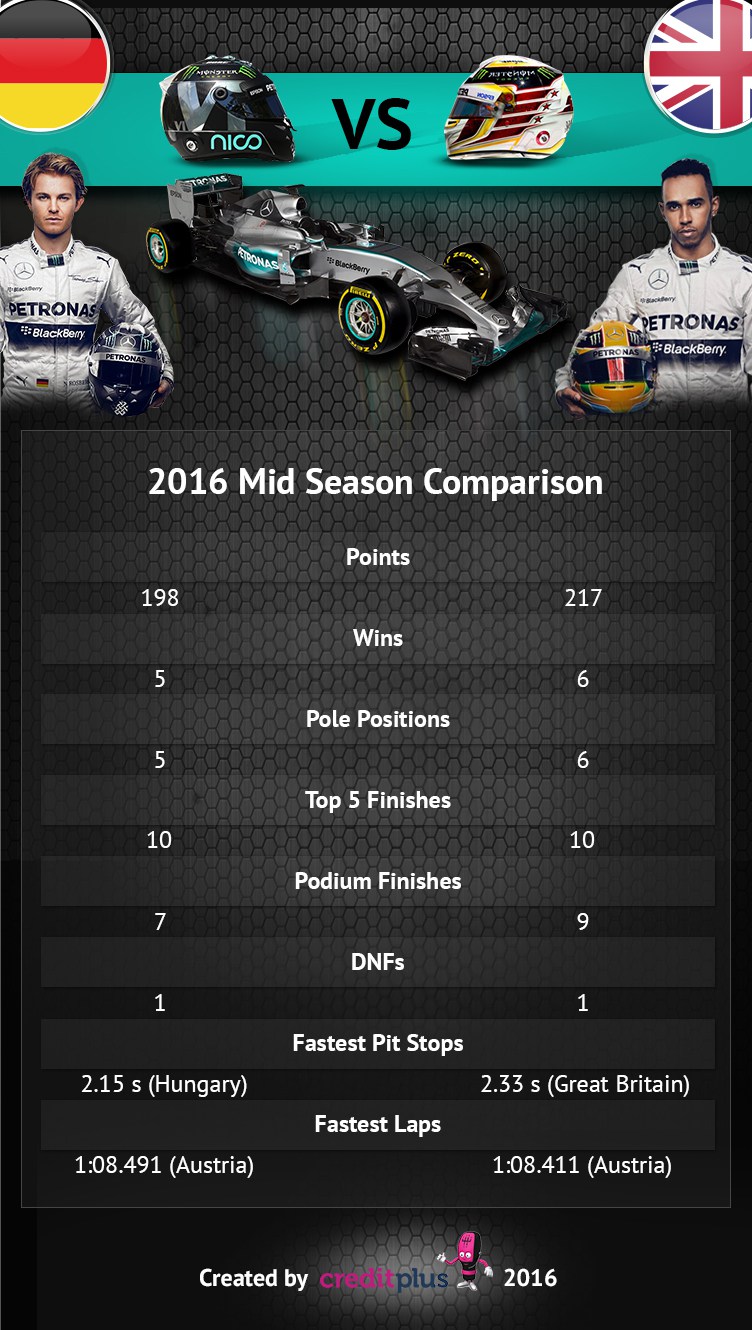 nico

VS

PETRONAS

BlackBerry

PETRONAS

BlackBerry

2016 Mid Season Comparison

Points

198 217

Wins

5 6

Pole Positions

5 6

Top 5 Finishes

10 10

Podium Finishes

7 9

DNFs

1 1

Fastest Pit Stops

2.15 s (Hungary) 2.33 s (Great Britain)

Fastest Laps

1:08.491 (Austria) 1:08.411 (Austria)

Created by creditplus 2016