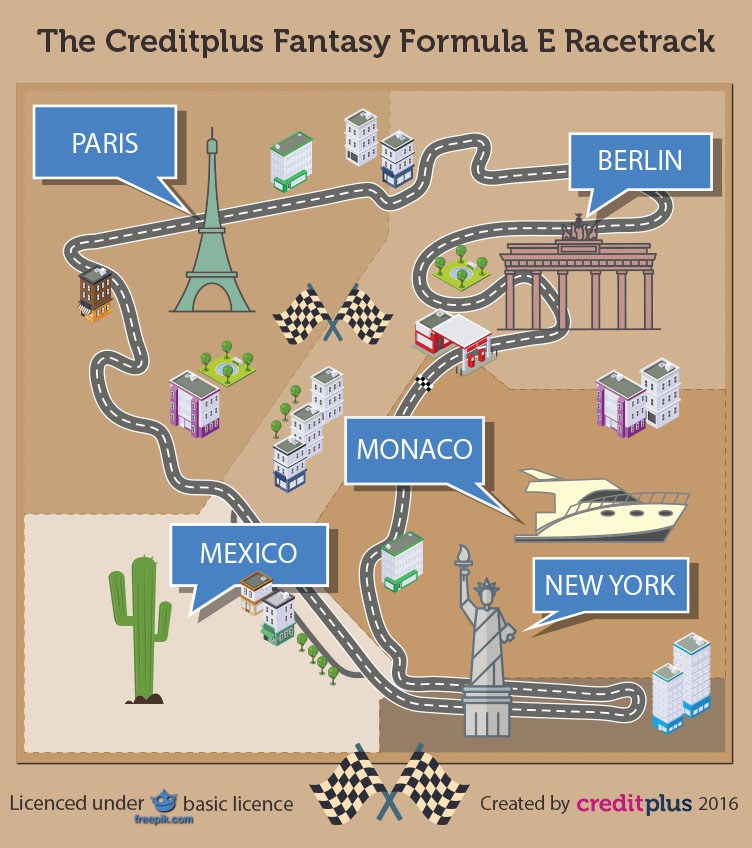 The Creditplus Fantasy Formula E Racetrack

PARIS

BERLIN

MONACO

MEXICO

NEW YORK

Licenced under freepik.com basic licence

Created by creditplus 2016