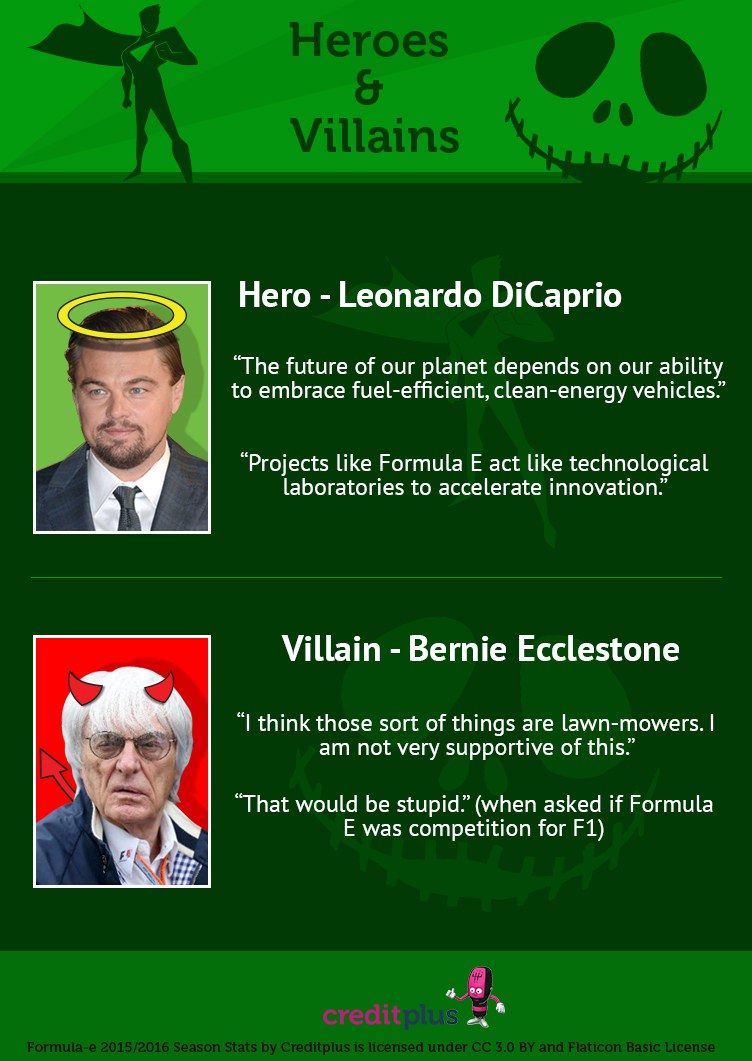 Heroes & Villains

Hero - Leonardo DiCaprio

“The future of our planet depends on our ability to embrace fuel-efficient, clean-energy vehicles.”

“Projects like Formula E act like technological laboratories to accelerate innovation.”

Villain - Bernie Ecclestone

“I think those sort of things are lawn-mowers. I am not very supportive of this.”

“That would be stupid.” (when asked if Formula E was competition for F1)

creditplus

Formula-e 2015/2016 Season Stats by Creditplus is licensed under CC 3.0 BY and Flaticon Basic License